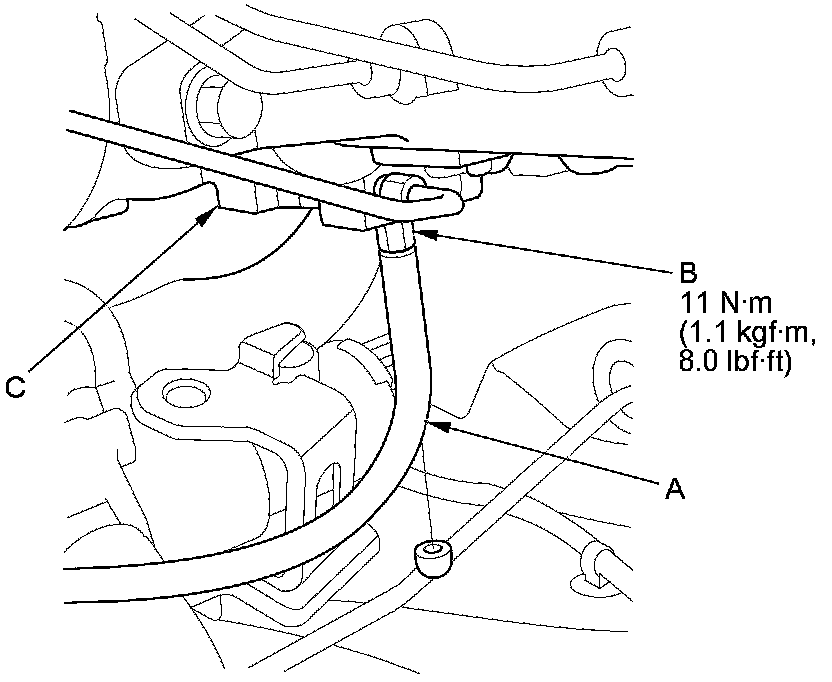 B
11 N·m
(1.1 kgf·m,
8.0 lbf·ft)

C

A