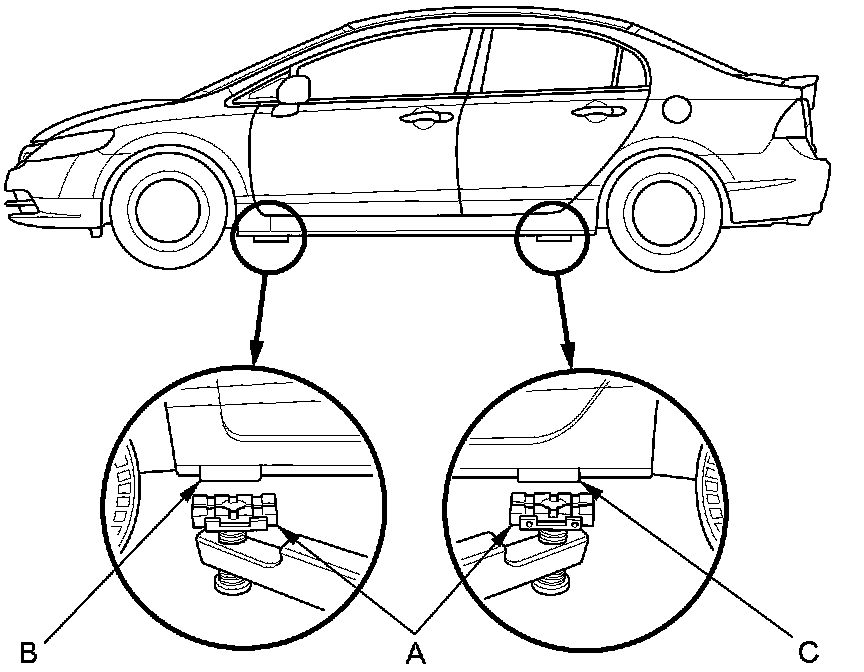 B
A
C