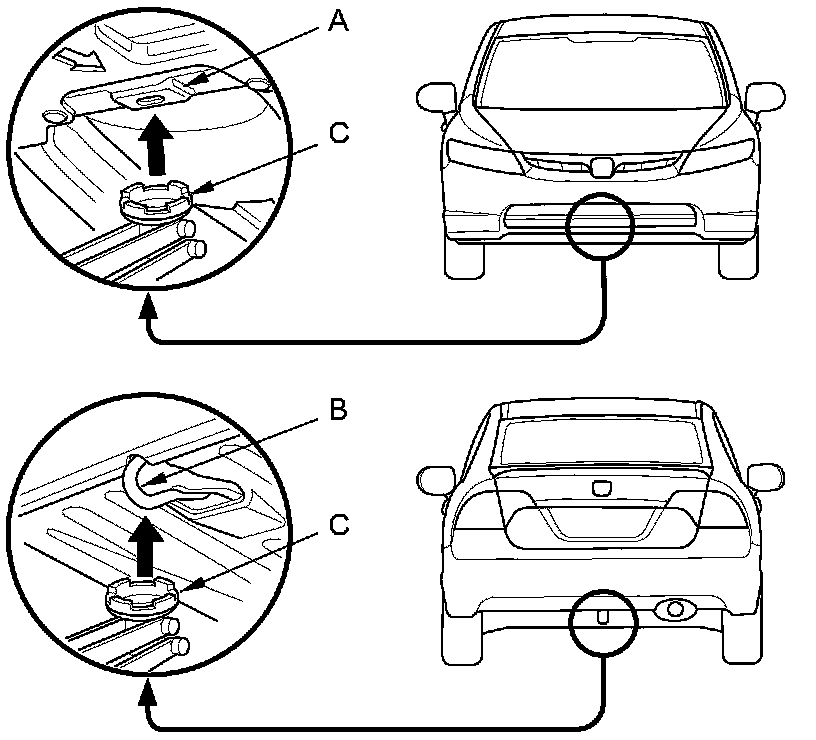 A
C
B
C