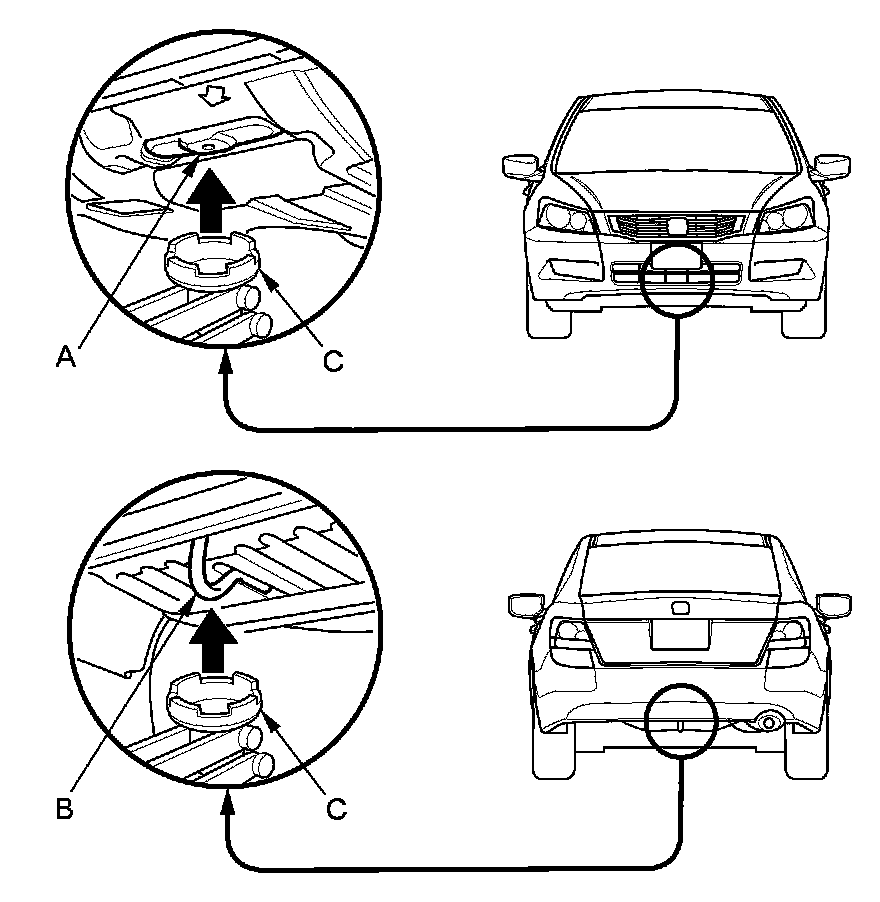 A
C
B
C