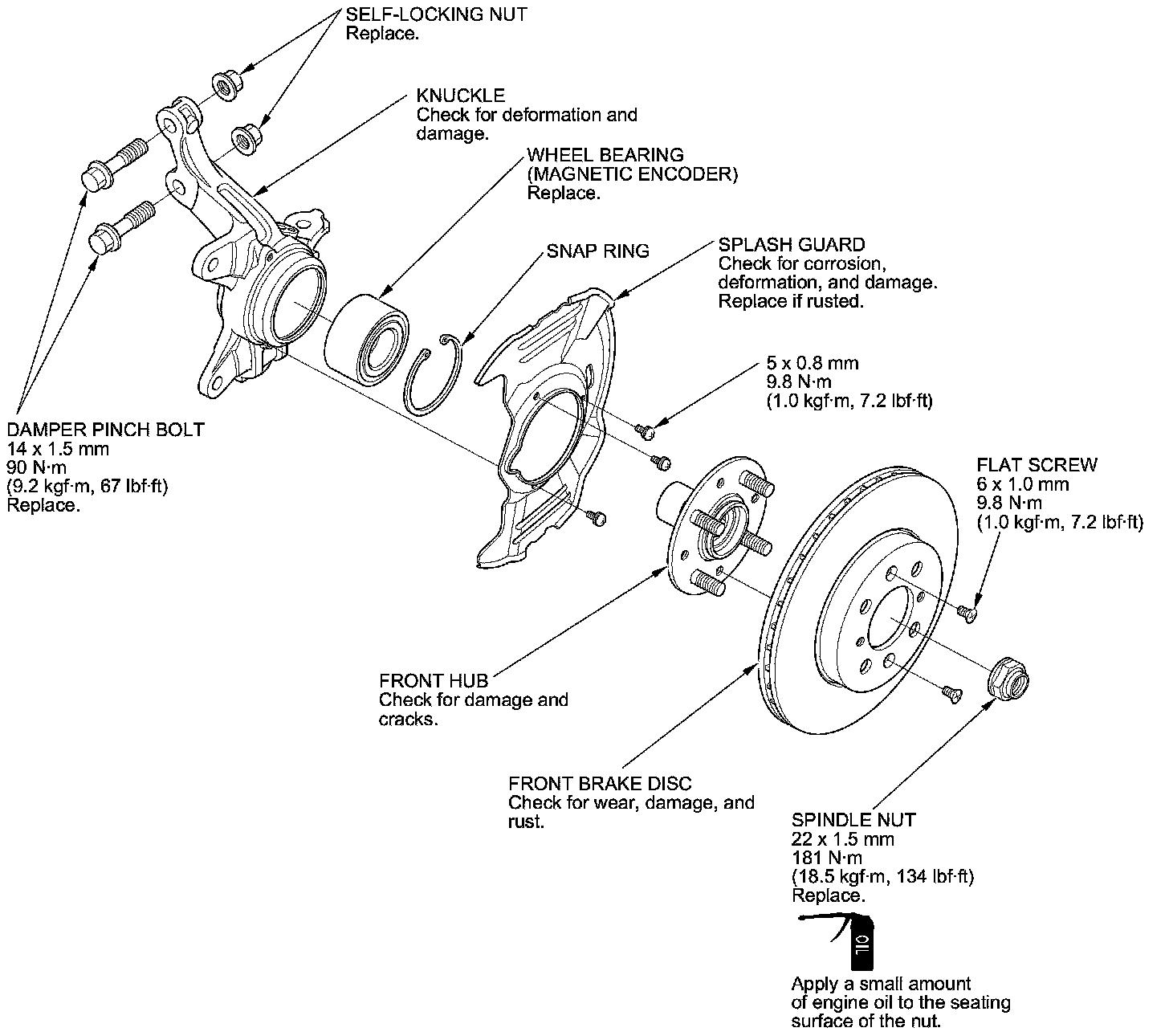 SELF-LOCKING NUT
Replace.

KNUCKLE
Check for deformation and damage.

WHEEL BEARING
(MAGNETIC ENCODER)
Replace.

SNAP RING

SPLASH GUARD
Check for corrosion, deformation, and damage. Replace if rusted.

5 x 0.8 mm
9.8 N·m
(1.0 kgf·m, 7.2 lbf·ft)

DAMPER PINCH BOLT
14 x 1.5 mm
90 N·m
(9.2 kgf·m, 67 lbf·ft)
Replace.

FLAT SCREW
6 x 1.0 mm
9.8 N·m
(1.0 kgf·m, 7.2 lbf·ft)

FRONT HUB
Check for damage and cracks.

FRONT BRAKE DISC
Check for wear, damage, and rust.

SPINDLE NUT
22 x 1.5 mm
181 N·m
(18.5 kgf·m, 134 lbf·ft)
Replace.

OIL

Apply a small amount of engine oil to the seating surface of the nut.