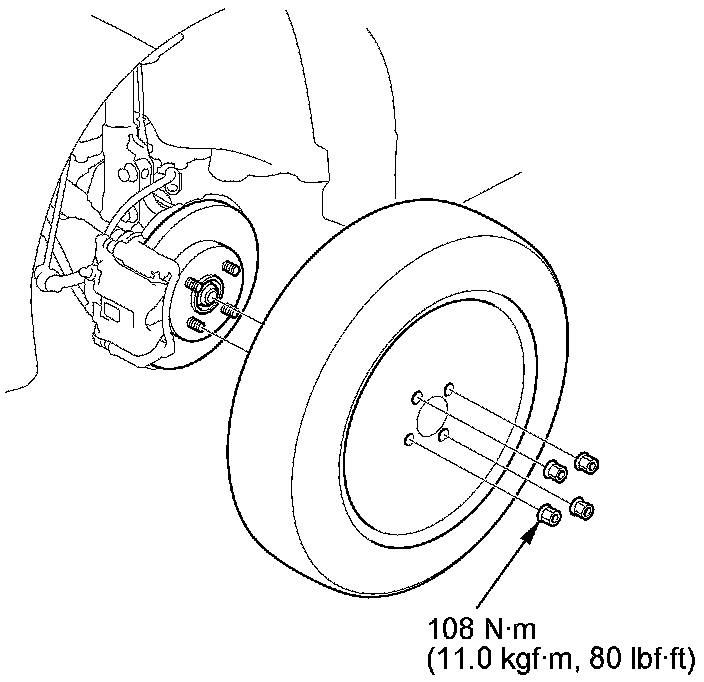 108 N·m
(11.0 kgf·m, 80 lbf·ft)