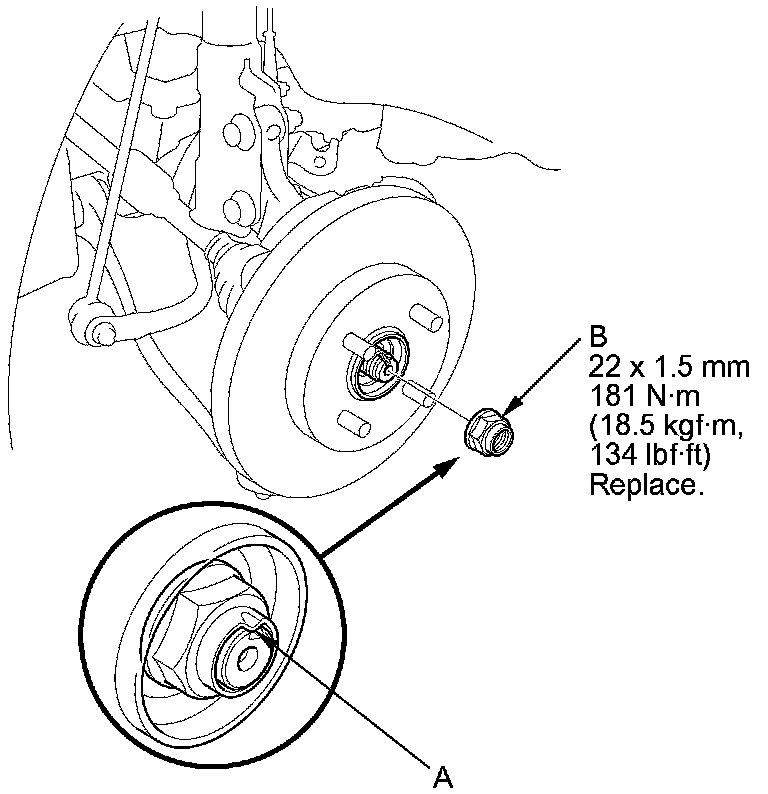 B
22 x 1.5 mm
181 N·m
(18.5 kgf·m,
134 lbf·ft)
Replace.

A