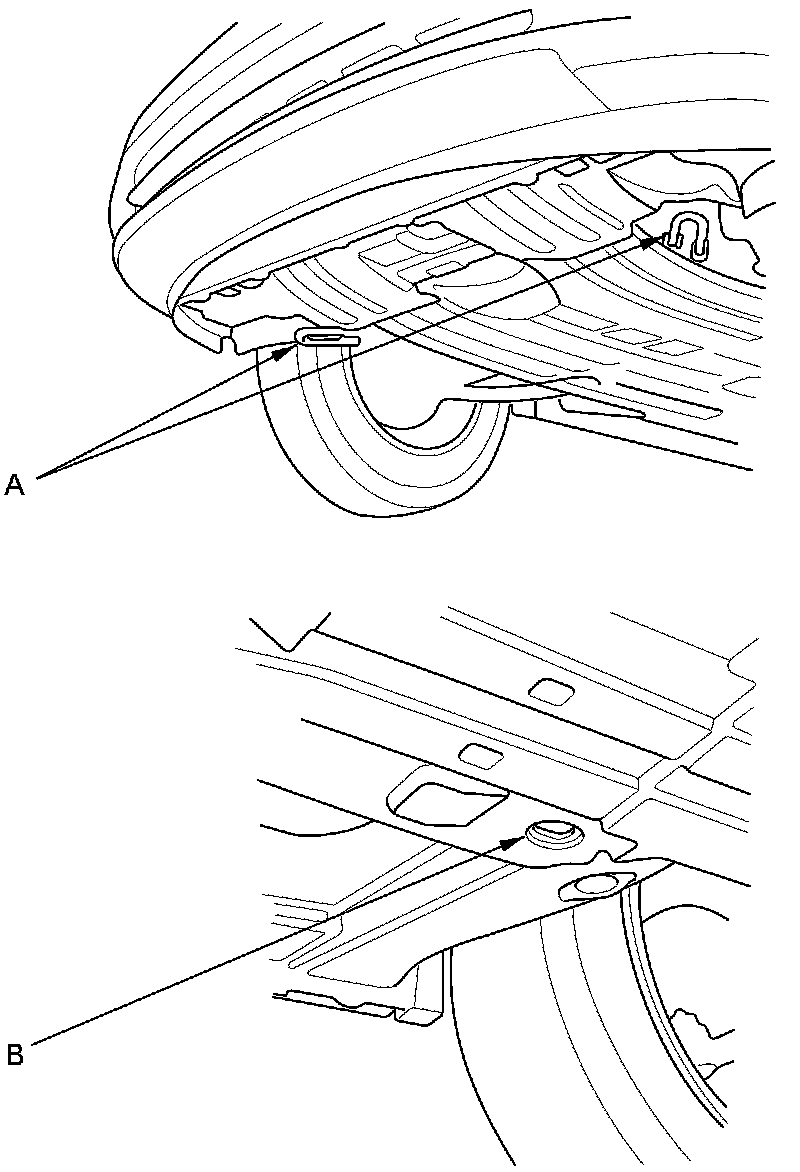 A

B