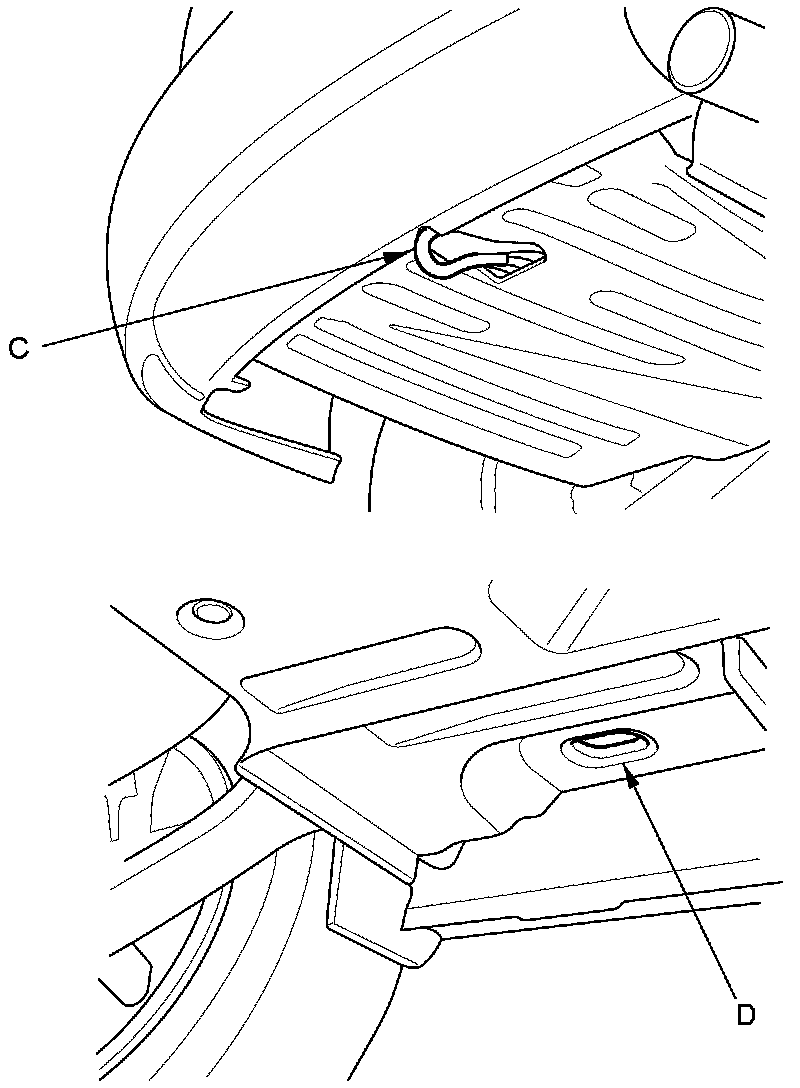 C

D