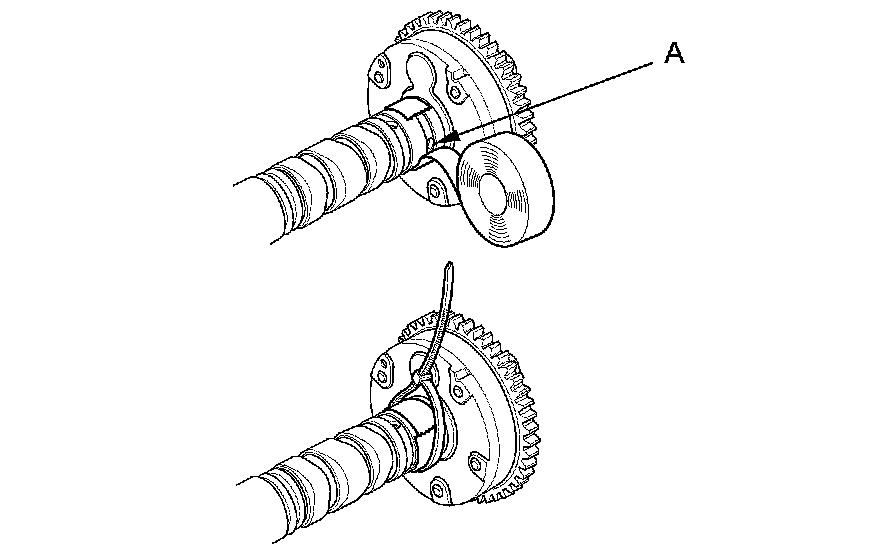 A