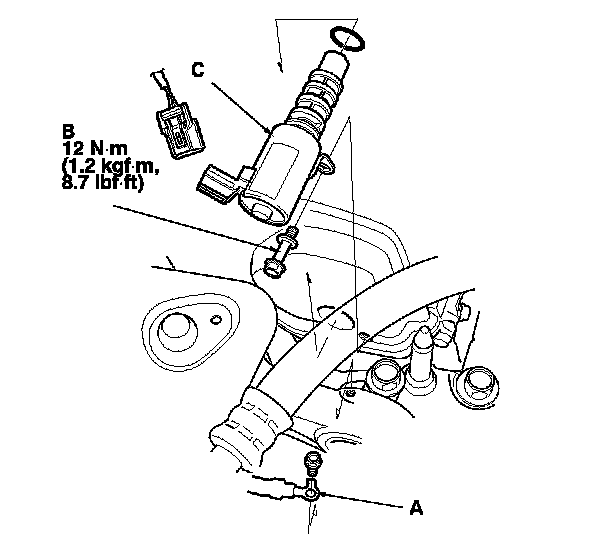 C

B
12 N·m
(1.2 kgf·m,
8.7 lbf·ft)

A