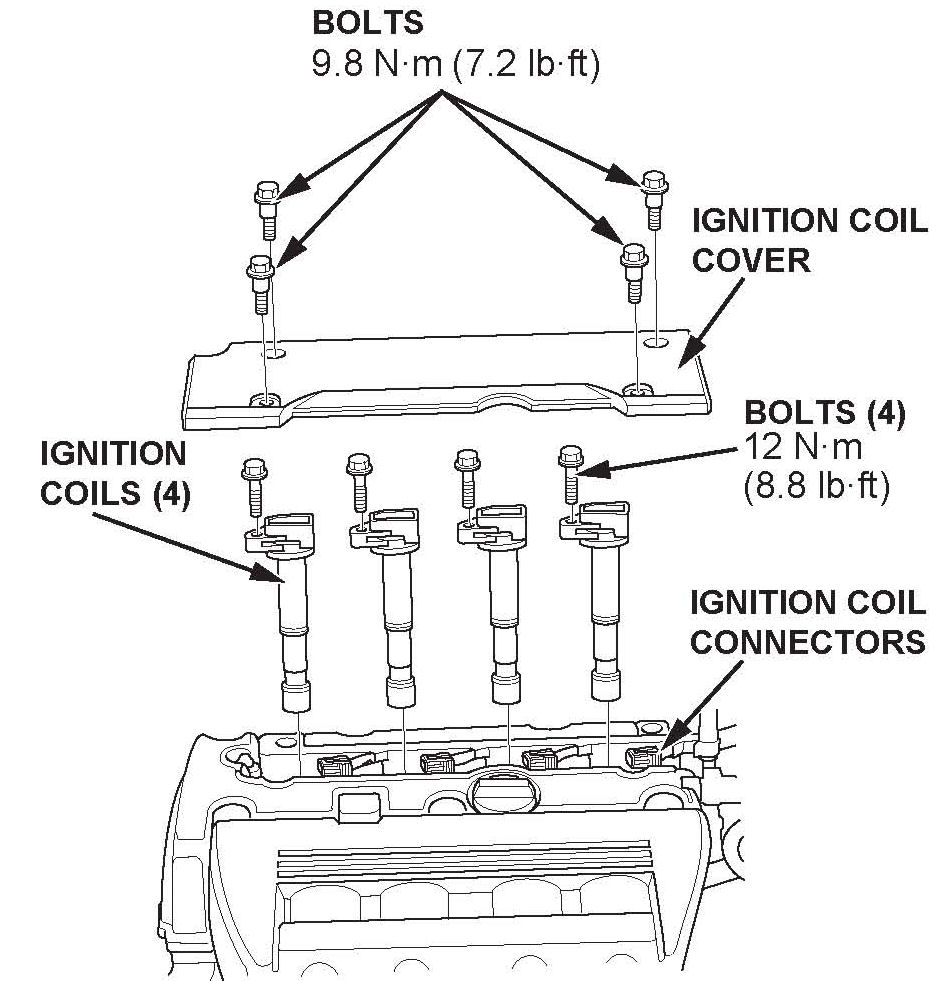 BOLTS
9.8 N·m (7.2 lb·ft)

IGNITION COIL COVER

BOLTS (4)
12 N·m
(8.8 lb·ft)

IGNITION COILS (4)

IGNITION COIL CONNECTORS