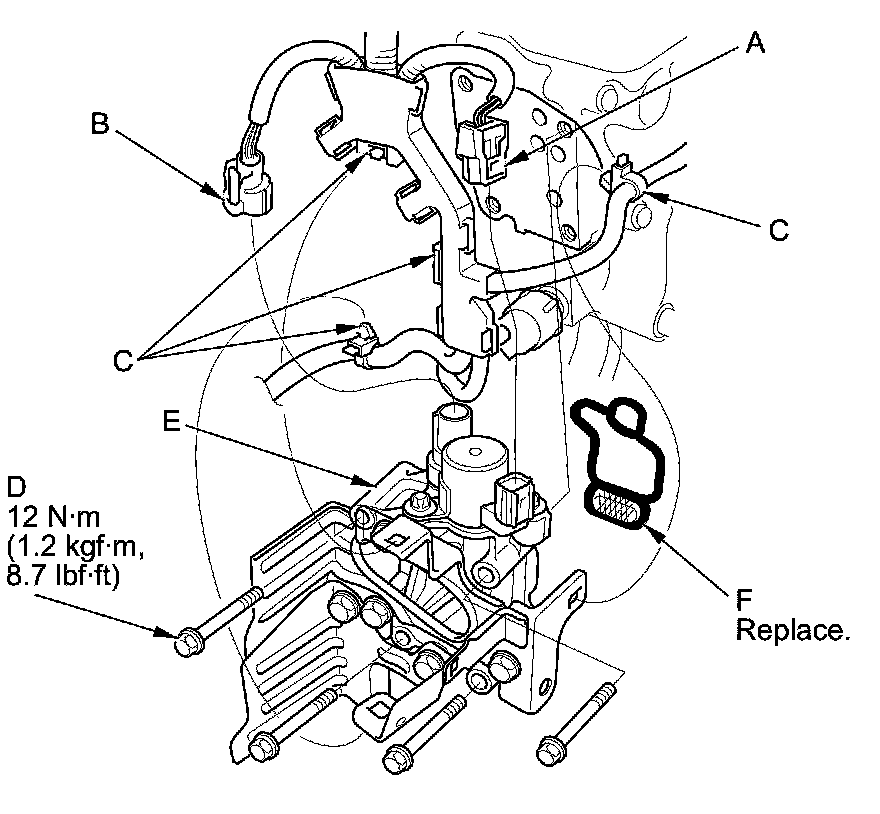 A

B

C

C

E

D
12 N·m
(1.2 kgf·m,
8.7 lbf·ft)

F
Replace.