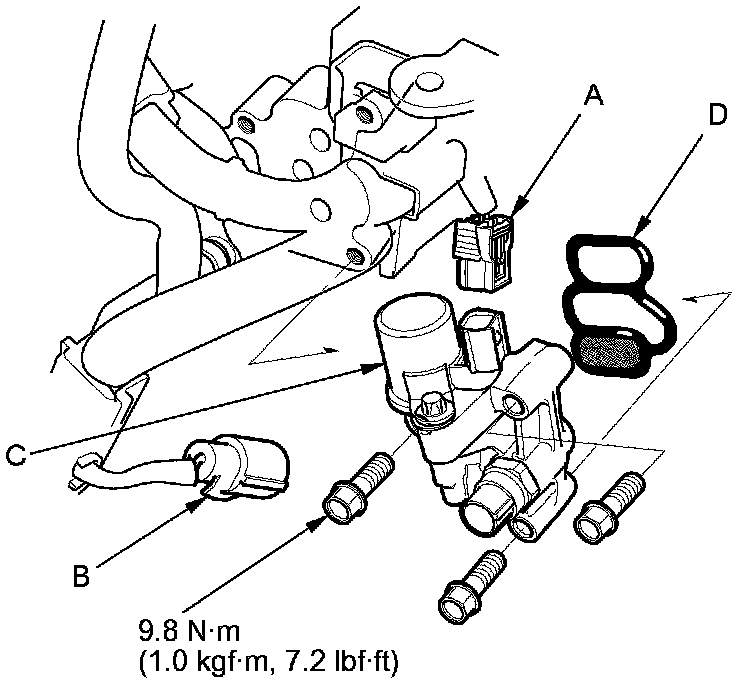 A
D
C
B
9.8 N·m
(1.0 kgf·m, 7.2 lbf·ft)