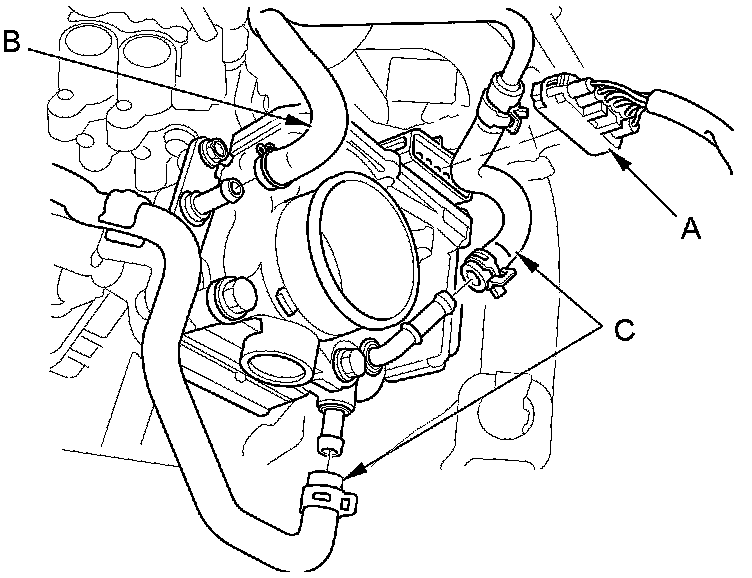 B
A
C