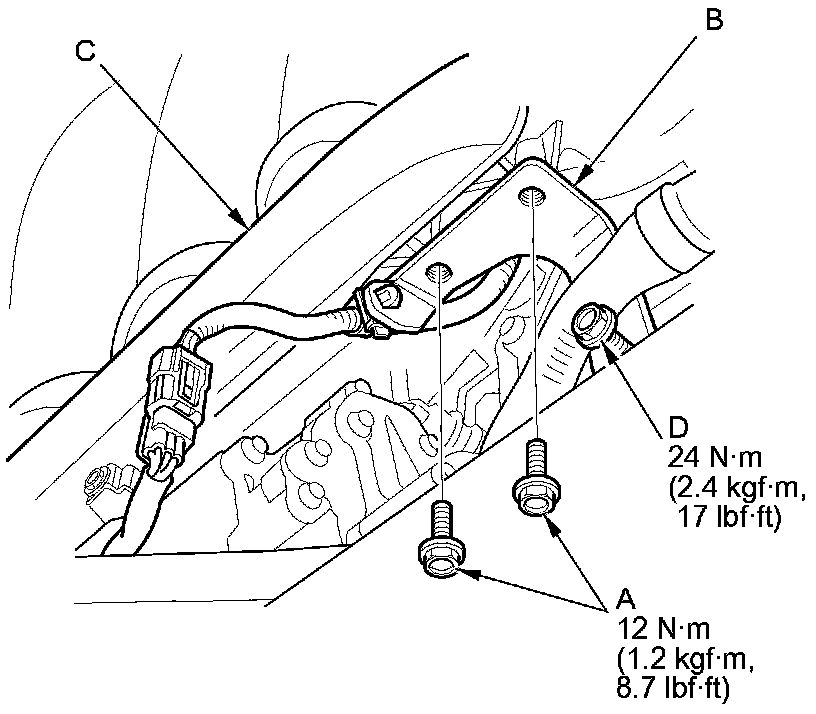 C

B

D
24 N·m
(2.4 kgf·m,
17 lbf·ft)

A
12 N·m
(1.2 kgf·m,
8.7 lbf·ft)