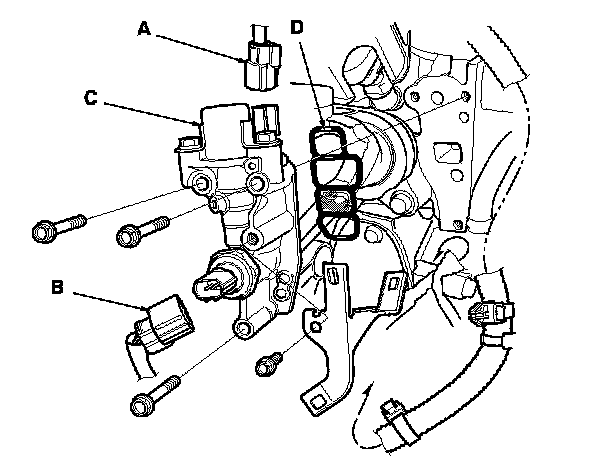 A
D
C
B