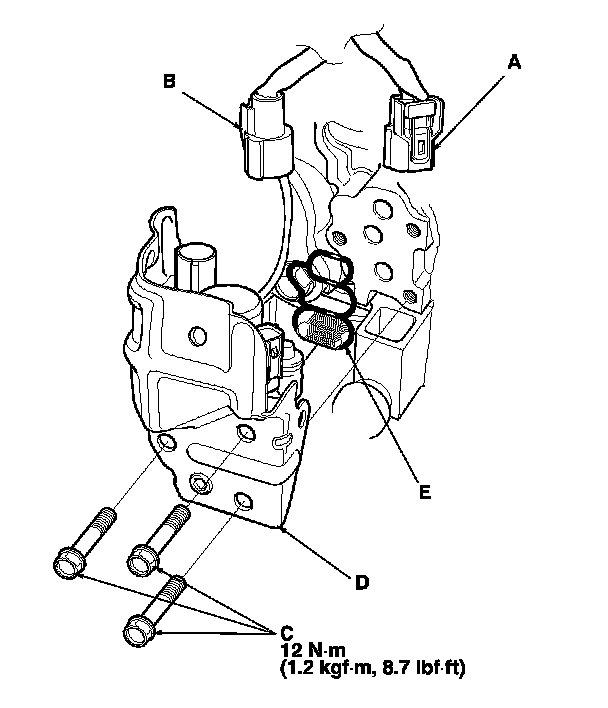 B

A

E

D

C
12 N·m
(1.2 kgf·m, 8.7 lbf·ft)