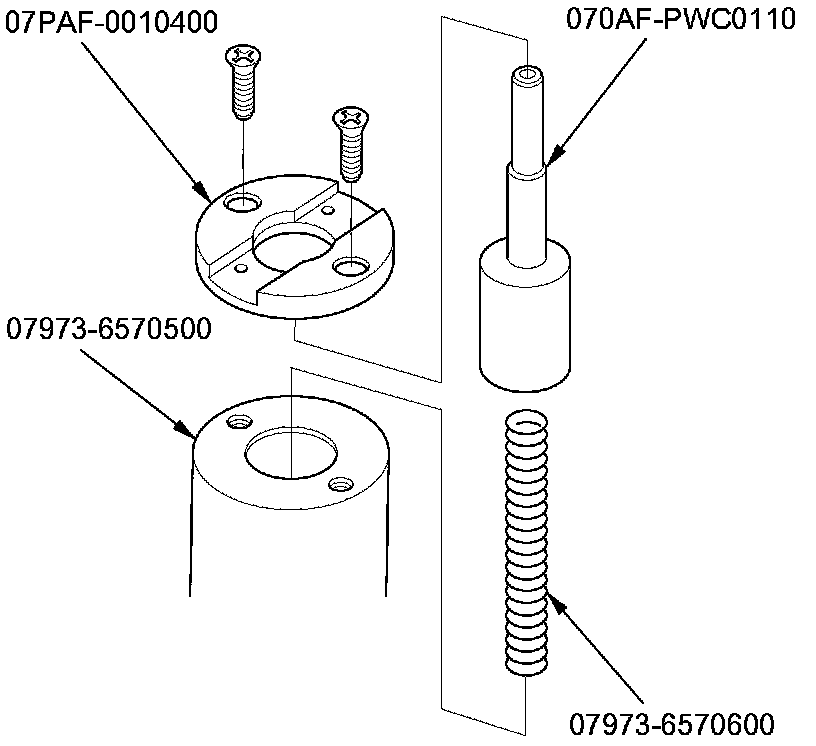 07PAF-0010400

070AF-PWC0110

07973-6570500

07973-6570600