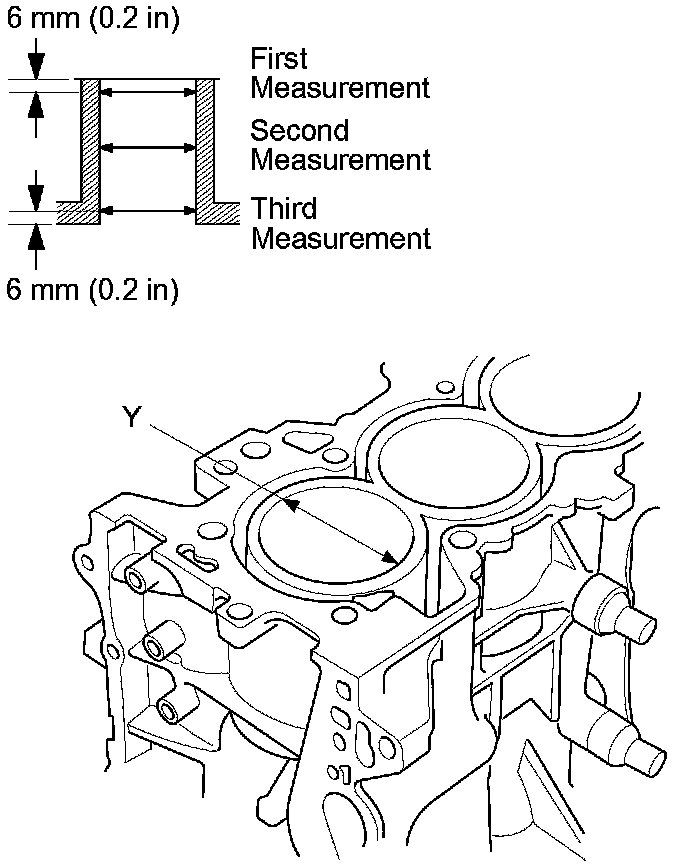 6 mm (0.2 in)

First Measurement

Second Measurement

Third Measurement

6 mm (0.2 in)

Y