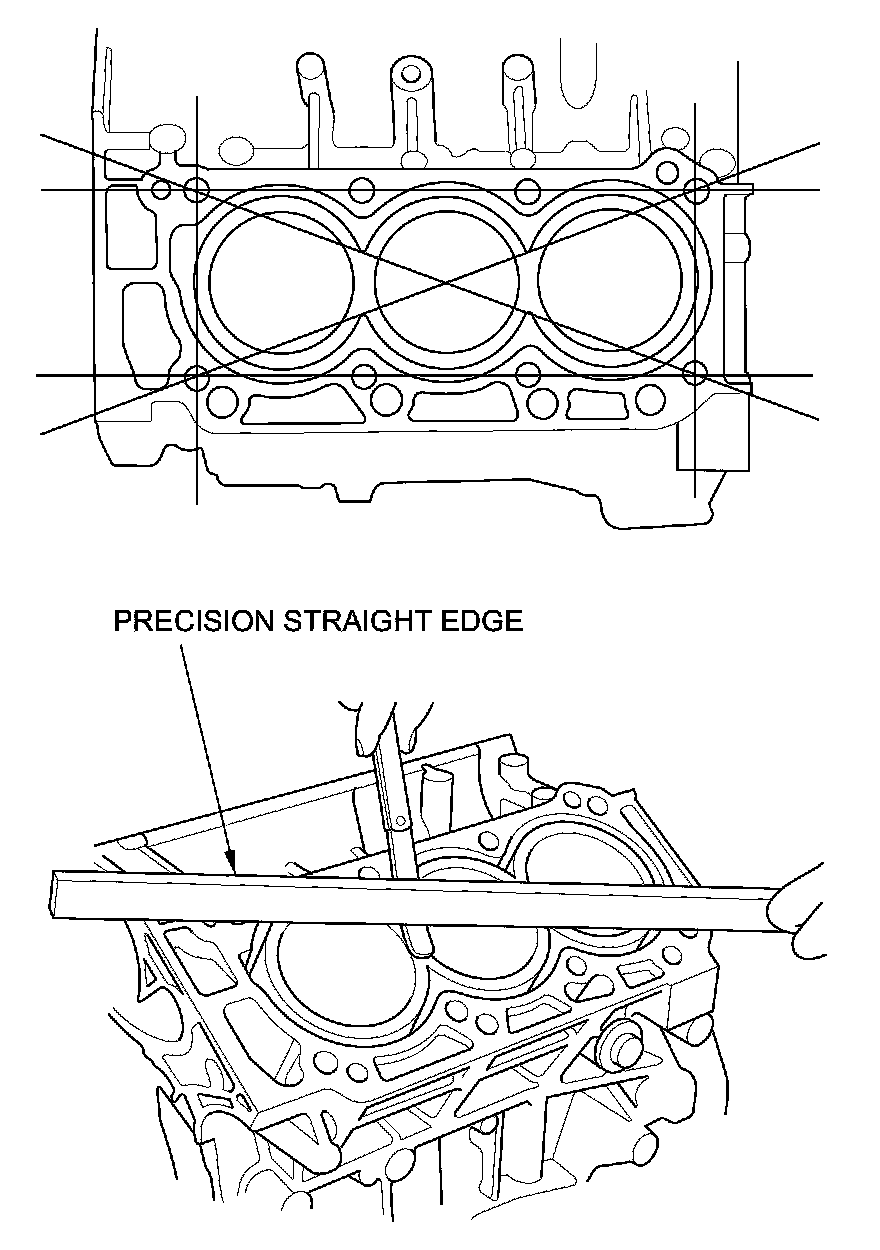 PRECISION STRAIGHT EDGE