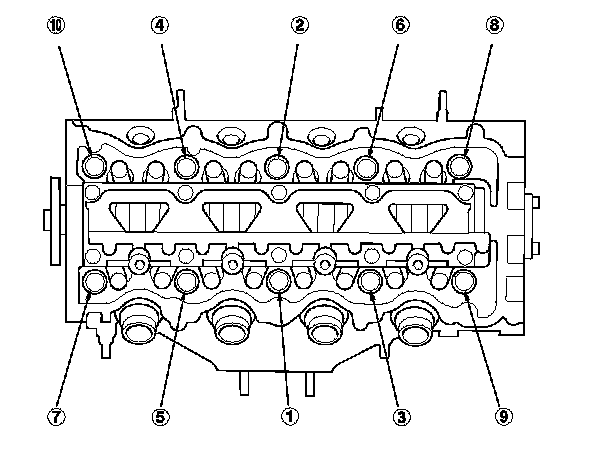 ⑩ ④ ② ⑥ ⑧

⑦ ⑤ ① ③ ⑨