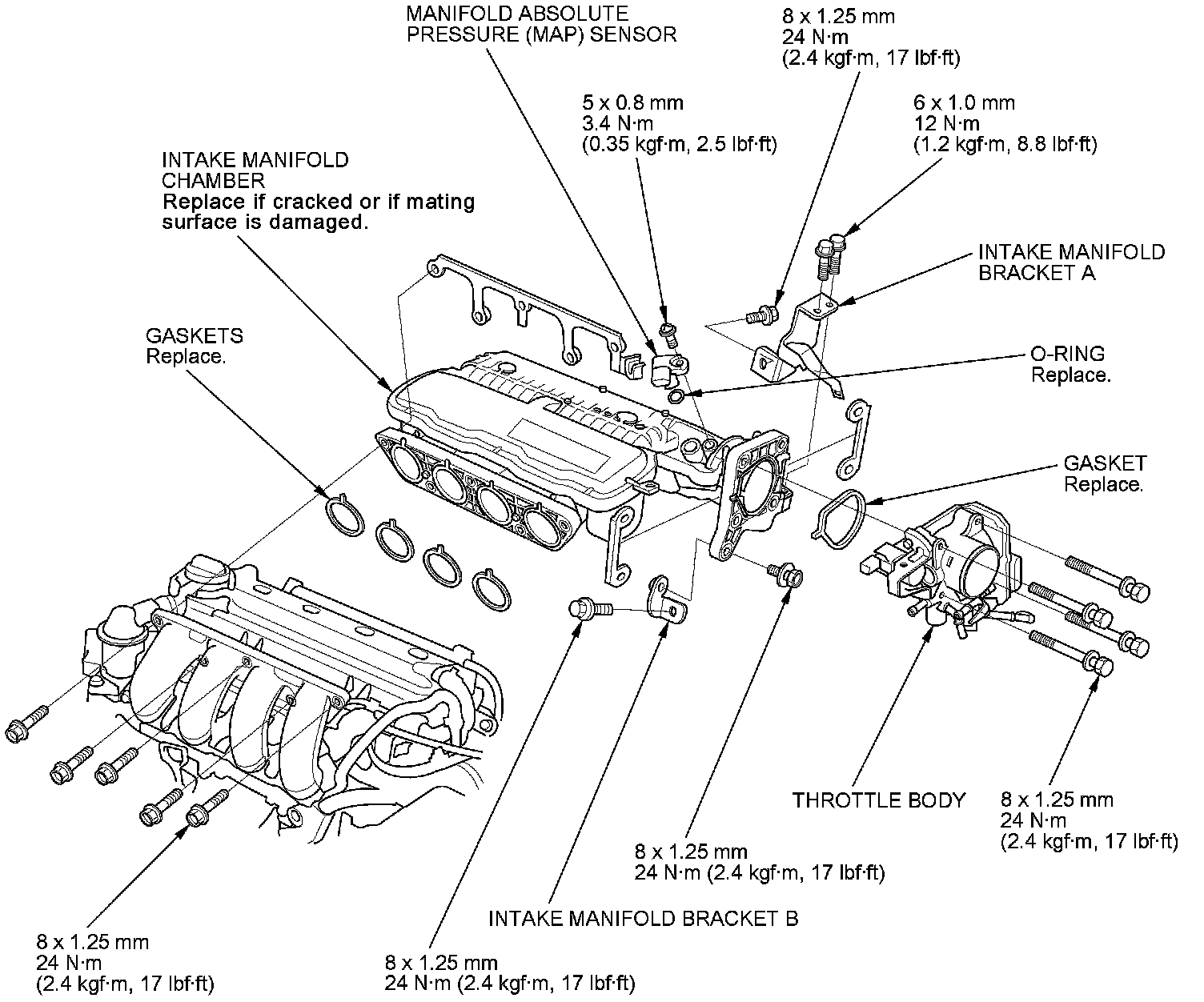 MANIFOLD ABSOLUTE PRESSURE (MAP) SENSOR

8 x 1.25 mm
24 N·m
(2.4 kgf·m, 17 lbf·ft)

5 x 0.8 mm
3.4 N·m
(0.35 kgf·m, 2.5 lbf·ft)

6 x 1.0 mm
12 N·m
(1.2 kgf·m, 8.8 lbf·ft)

INTAKE MANIFOLD CHAMBER
Replace if cracked or if mating surface is damaged.

INTAKE MANIFOLD BRACKET A

GASKETS
Replace.

O-RING
Replace.

GASKET
Replace.

THROTTLE BODY

8 x 1.25 mm
24 N·m
(2.4 kgf·m, 17 lbf·ft)

8 x 1.25 mm
24 N·m (2.4 kgf·m, 17 lbf·ft)

INTAKE MANIFOLD BRACKET B

8 x 1.25 mm
24 N·m
(2.4 kgf·m, 17 lbf·ft)

8 x 1.25 mm
24 N·m (2.4 kgf·m, 17 lbf·ft)