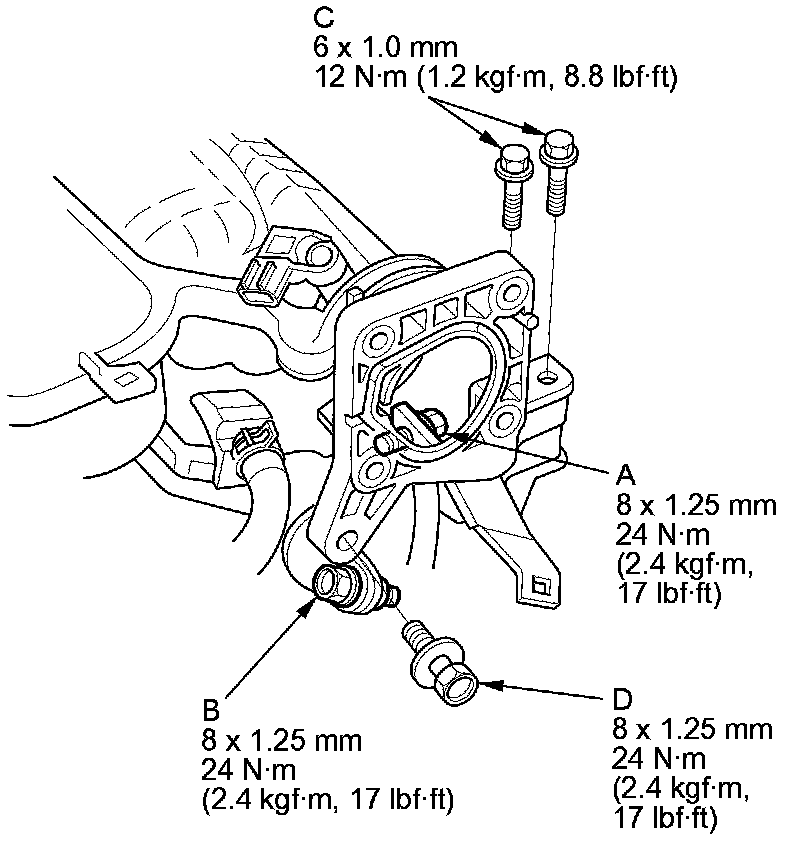 C
6 x 1.0 mm
12 N·m (1.2 kgf·m, 8.8 lbf·ft)

A
8 x 1.25 mm
24 N·m
(2.4 kgf·m,
17 lbf·ft)

B
8 x 1.25 mm
24 N·m
(2.4 kgf·m, 17 lbf·ft)

D
8 x 1.25 mm
24 N·m
(2.4 kgf·m,
17 lbf·ft)