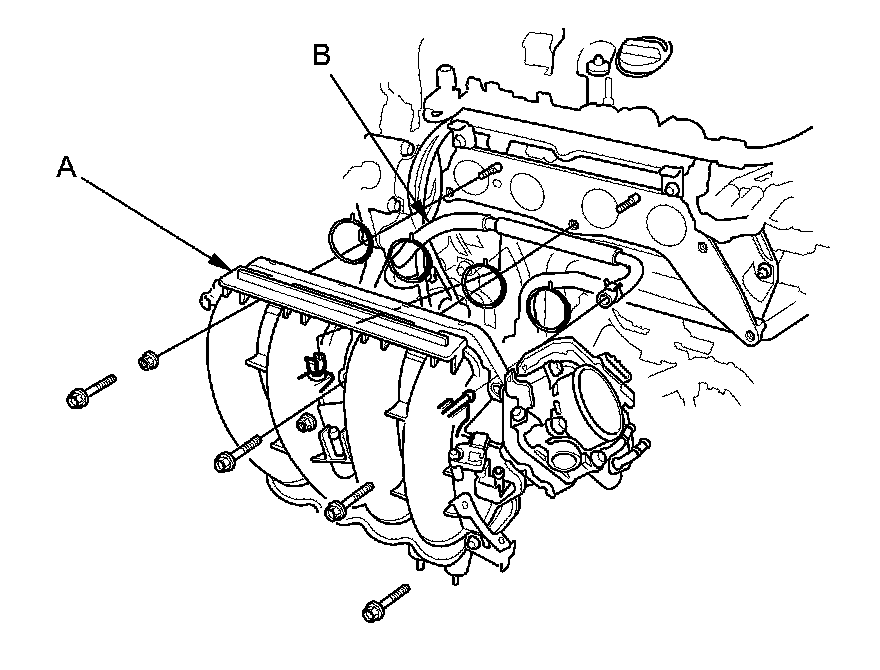 B

A