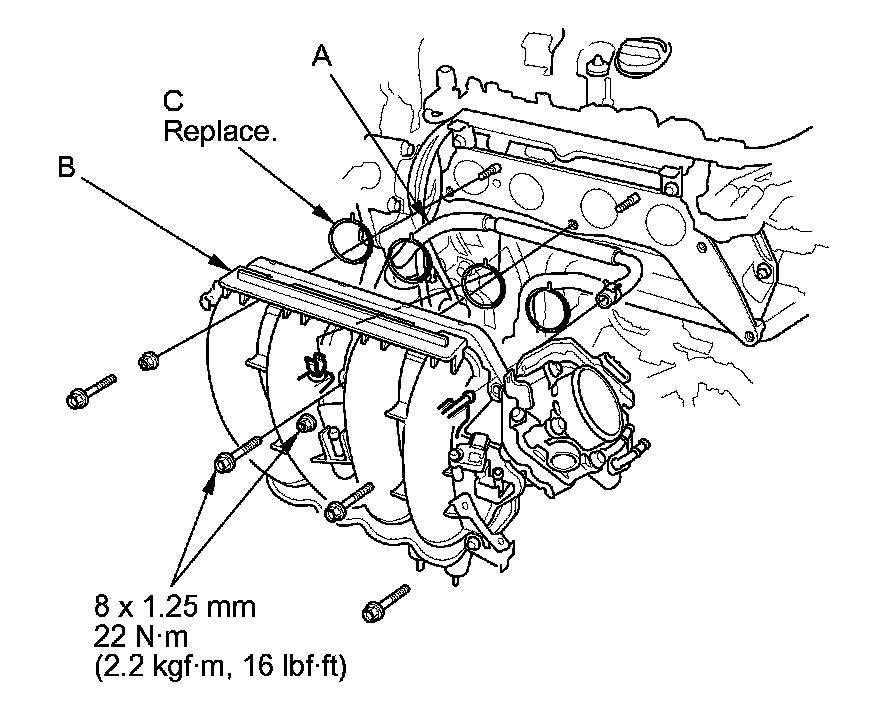 A

C
Replace.

B

8 x 1.25 mm
22 N·m
(2.2 kgf·m, 16 lbf·ft)