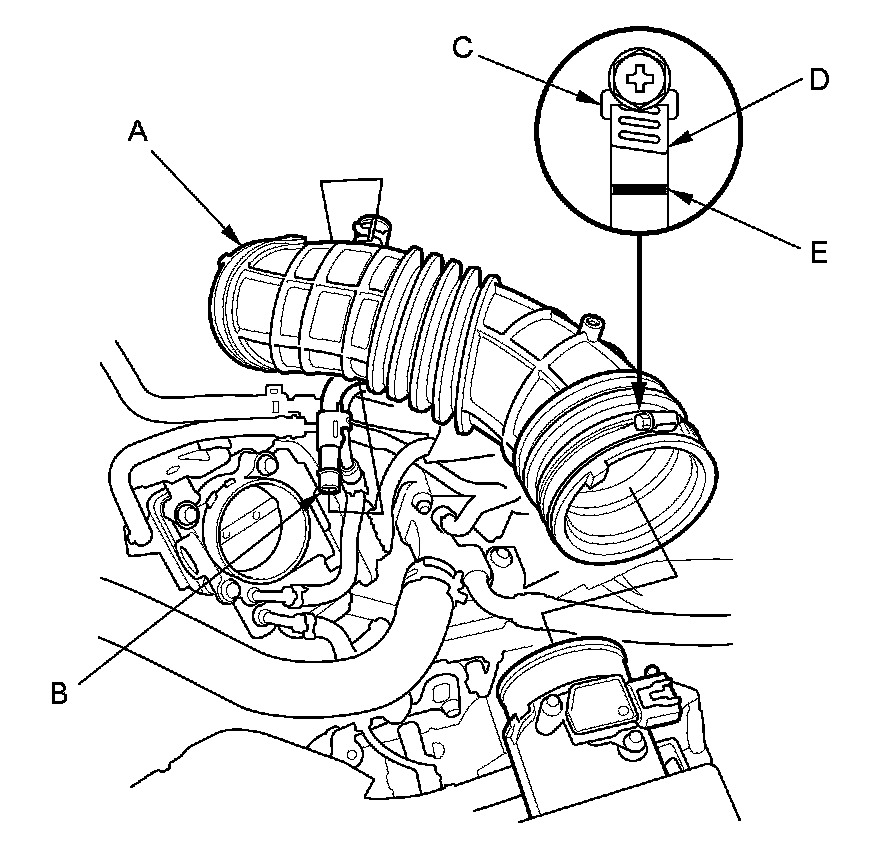 C
D
A
E
B