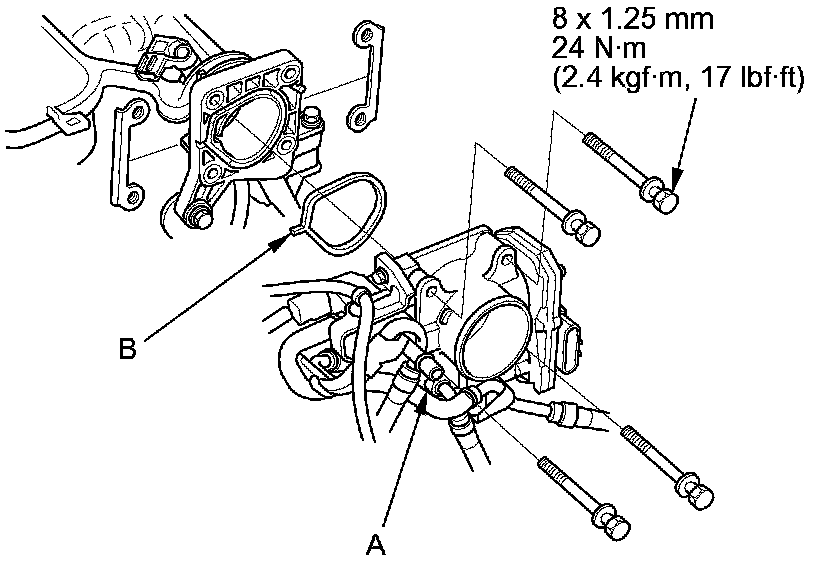 8 x 1.25 mm
24 N·m
(2.4 kgf·m, 17 lbf·ft)

B

A