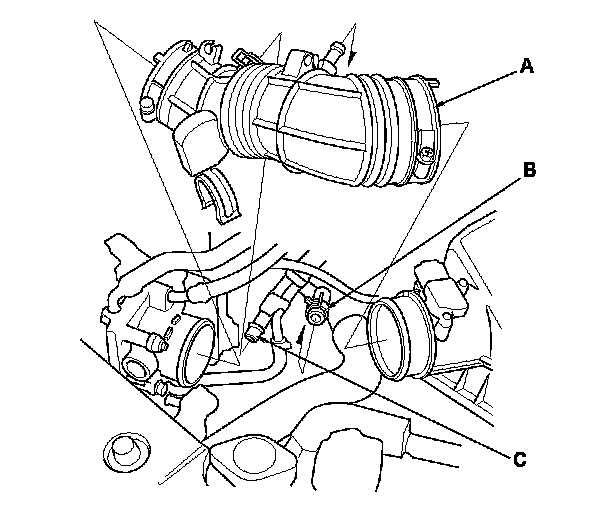 A
B
C