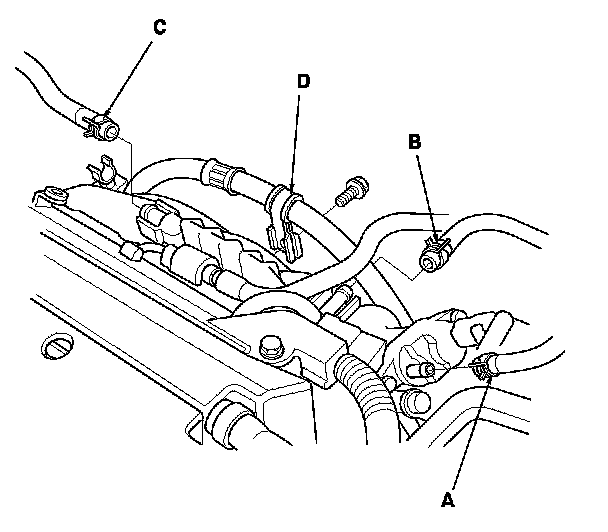 C
D
B
A