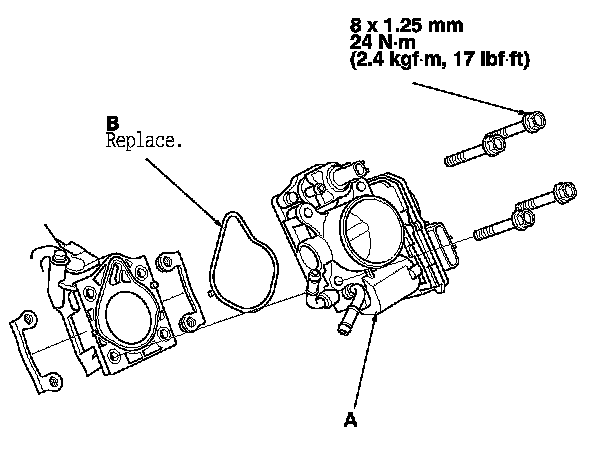 8 x 1.25 mm
24 N·m
(2.4 kgf·m, 17 lbf·ft)

B
Replace.

A