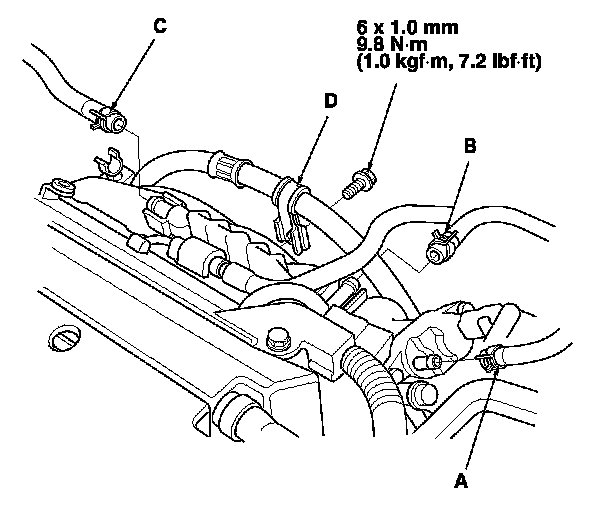 C

6 x 1.0 mm
9.8 N·m
(1.0 kgf·m, 7.2 lbf·ft)

D

B

A