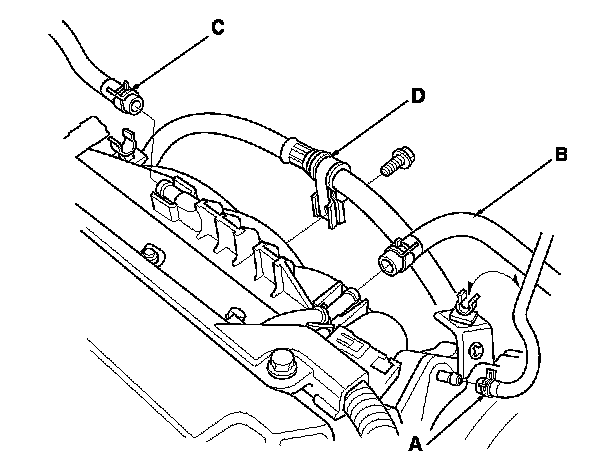 C

D

B

A