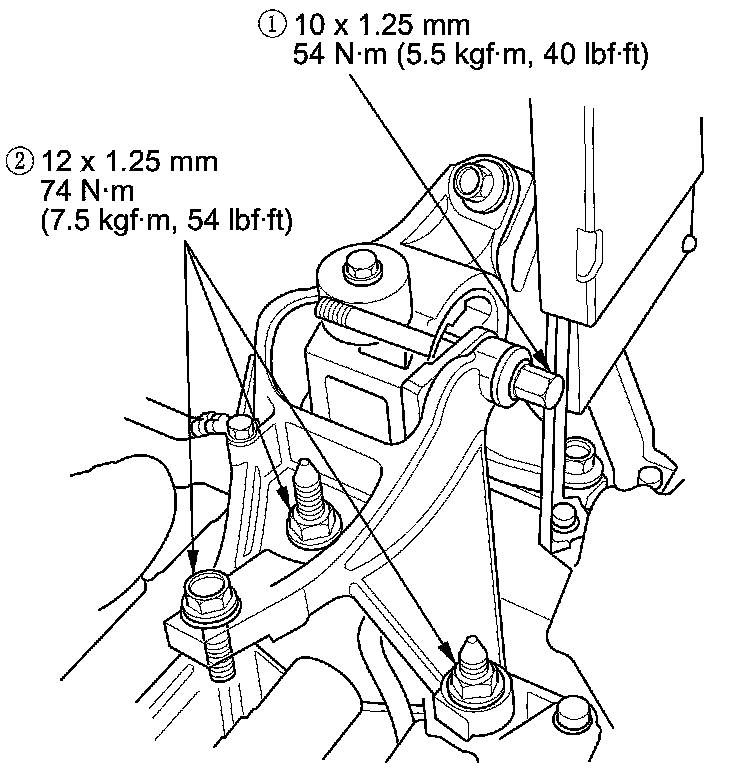 ① 10 x 1.25 mm
54 N·m (5.5 kgf·m, 40 lbf·ft)

② 12 x 1.25 mm
74 N·m
(7.5 kgf·m, 54 lbf·ft)