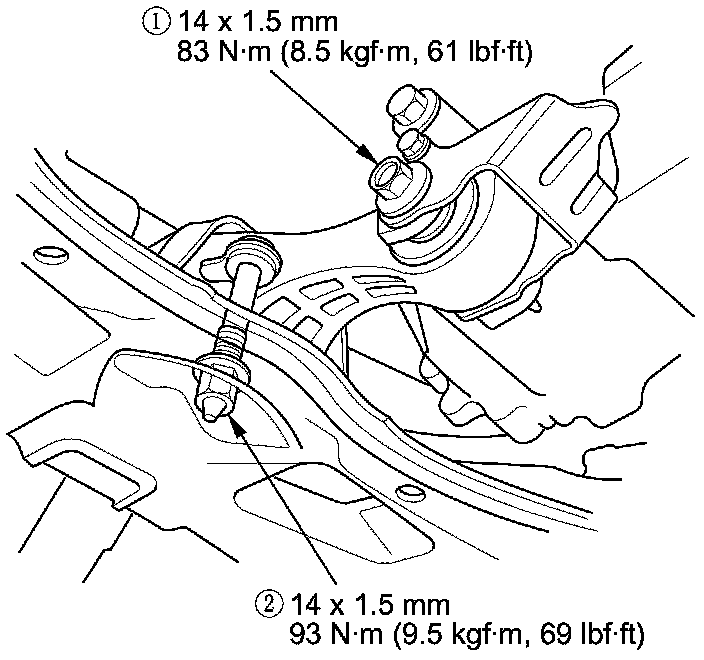 ① 14 x 1.5 mm
83 N·m (8.5 kgf·m, 61 lbf·ft)

② 14 x 1.5 mm
93 N·m (9.5 kgf·m, 69 lbf·ft)