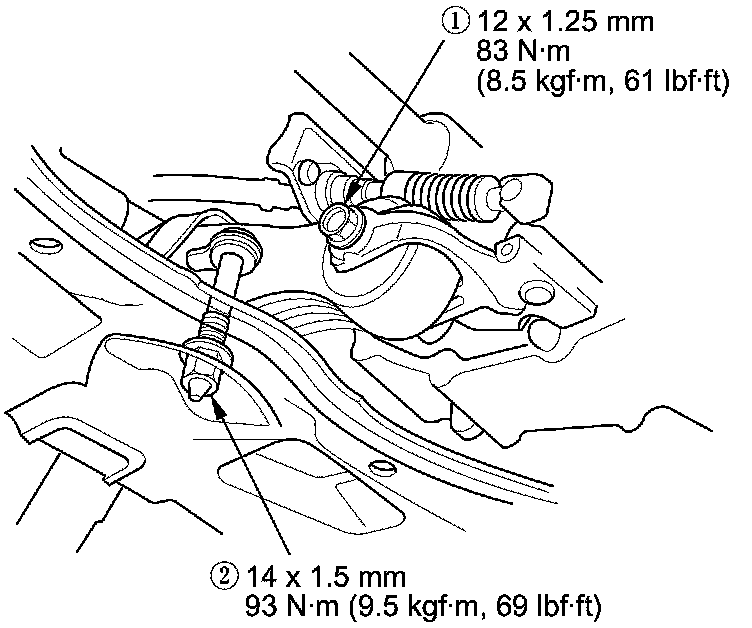 ① 12 x 1.25 mm
83 N·m
(8.5 kgf·m, 61 lbf·ft)

② 14 x 1.5 mm
93 N·m (9.5 kgf·m, 69 lbf·ft)