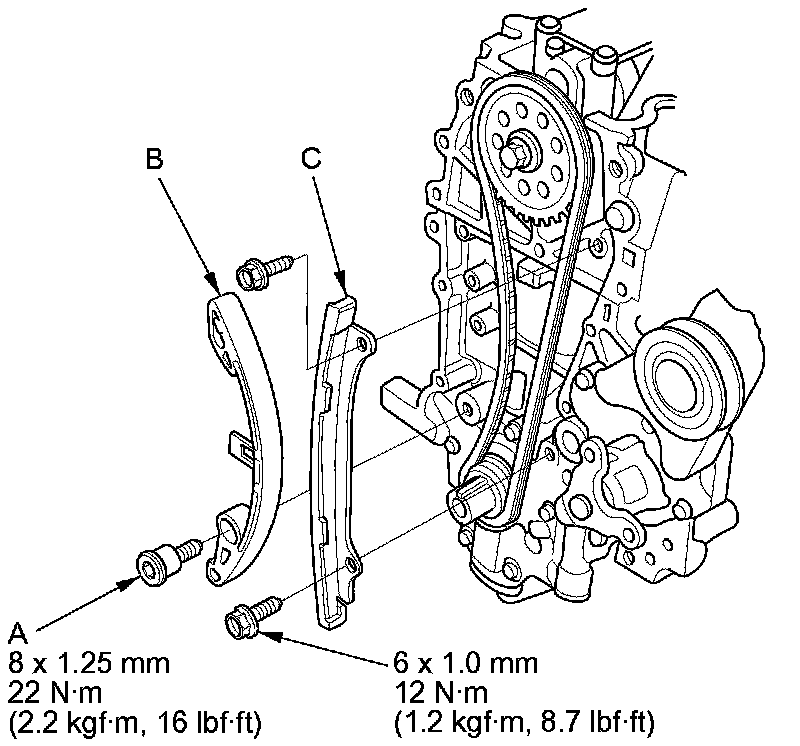 B

C

A
8 x 1.25 mm
22 N·m
(2.2 kgf·m, 16 lbf·ft)

6 x 1.0 mm
12 N·m
(1.2 kgf·m, 8.7 lbf·ft)