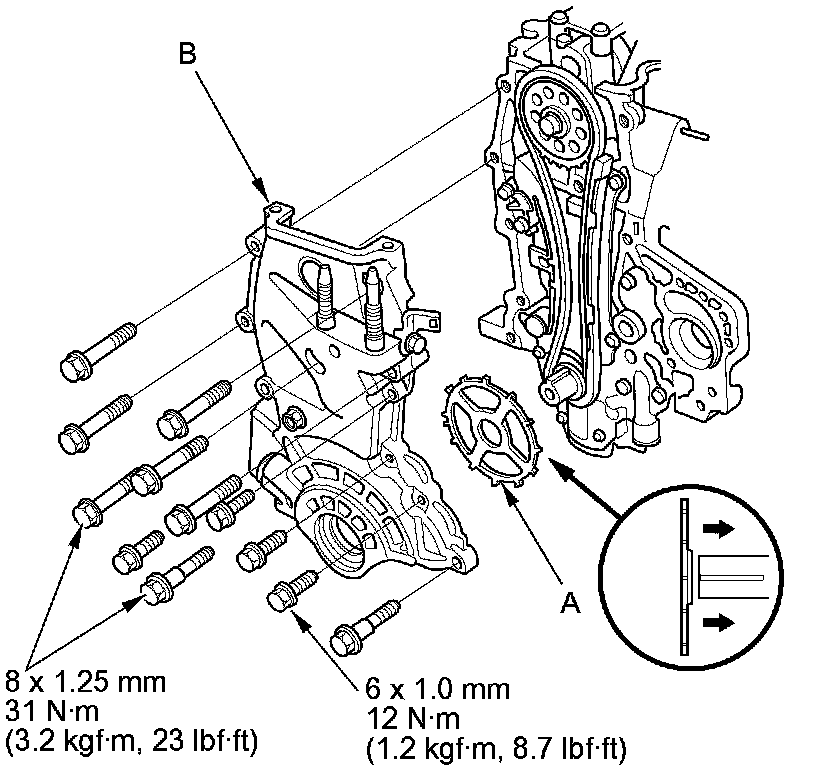 B

A

8 x 1.25 mm
31 N·m
(3.2 kgf·m, 23 lbf·ft)

6 x 1.0 mm
12 N·m
(1.2 kgf·m, 8.7 lbf·ft)