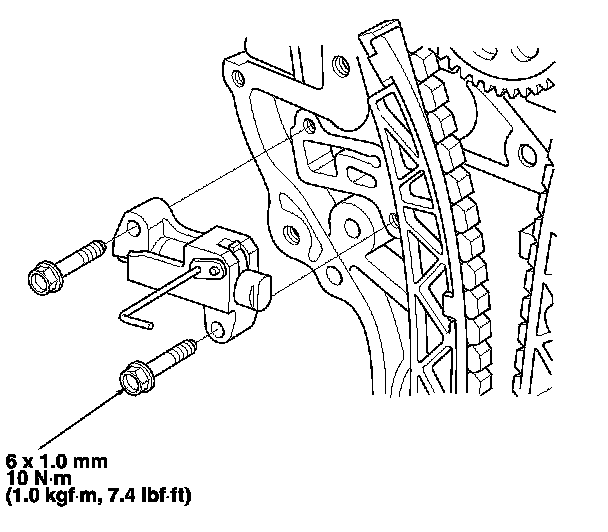 6 x 1.0 mm
10 N·m
(1.0 kgf·m, 7.4 lbf·ft)