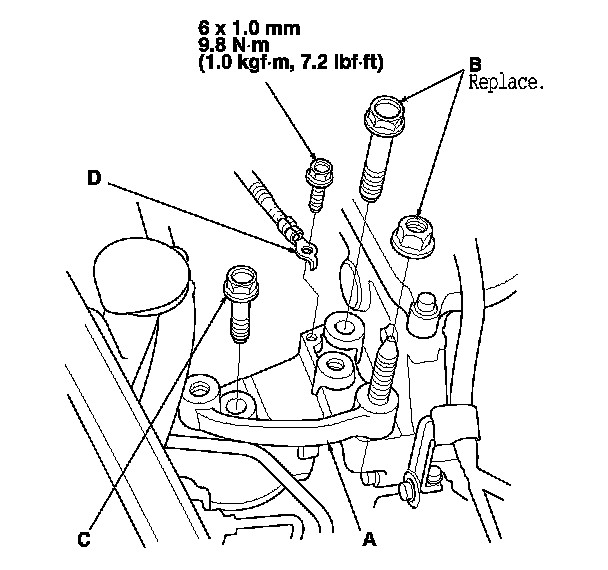 6 x 1.0 mm
9.8 N·m
(1.0 kgf·m, 7.2 lbf·ft)

B
Replace.

D

C

A