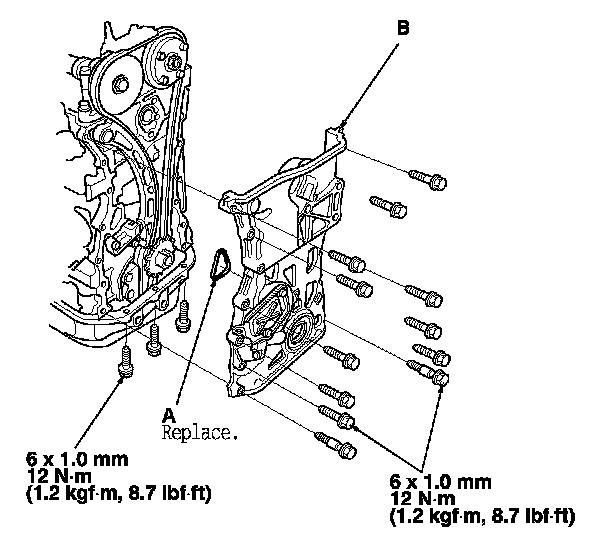 B

A
Replace.

6 x 1.0 mm
12 N·m
(1.2 kgf·m, 8.7 lbf·ft)

6 x 1.0 mm
12 N·m
(1.2 kgf·m, 8.7 lbf·ft)