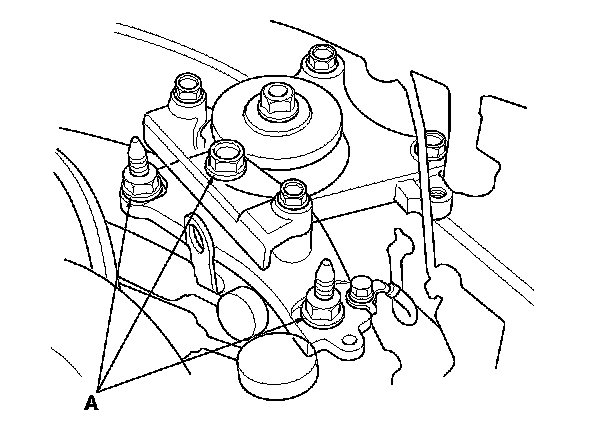 A