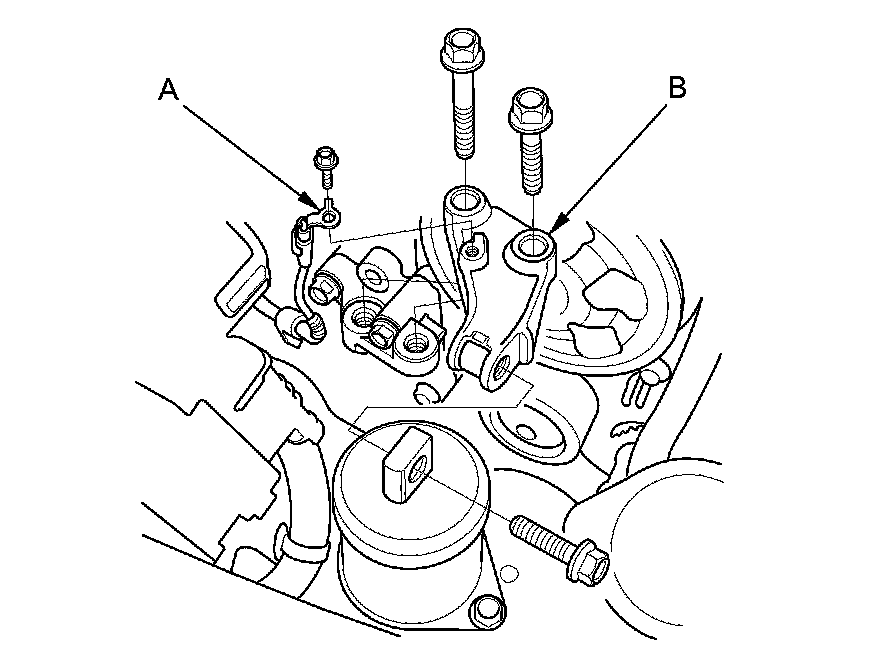 A

B