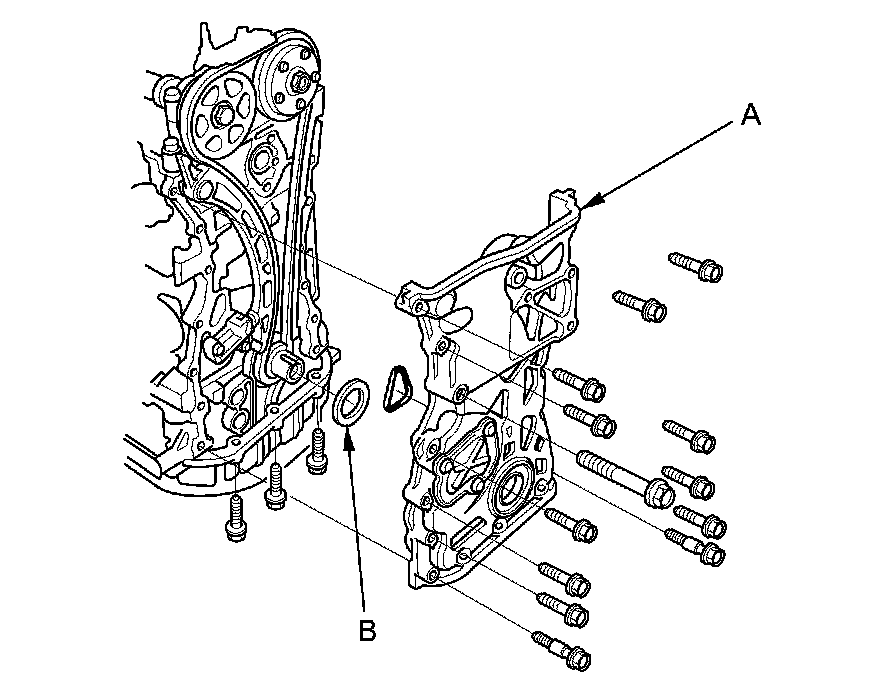 A

B