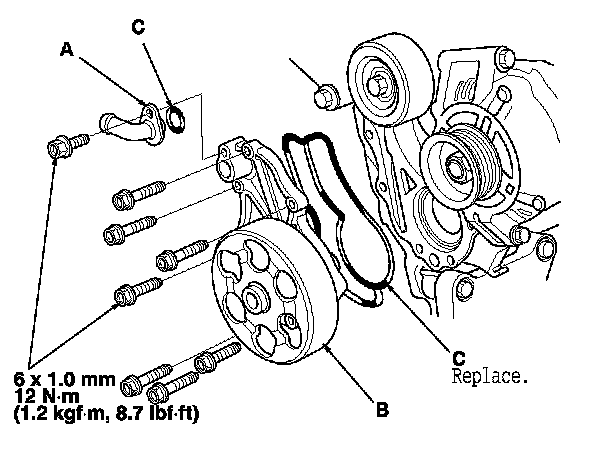 C
A
6 x 1.0 mm
12 N·m
(1.2 kgf·m, 8.7 lbf·ft)
C
Replace.
B