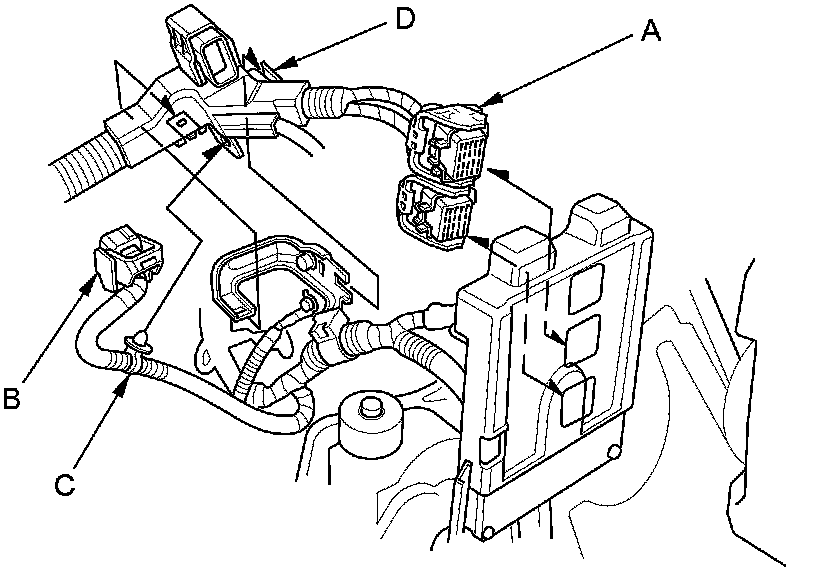 D
A
B
C