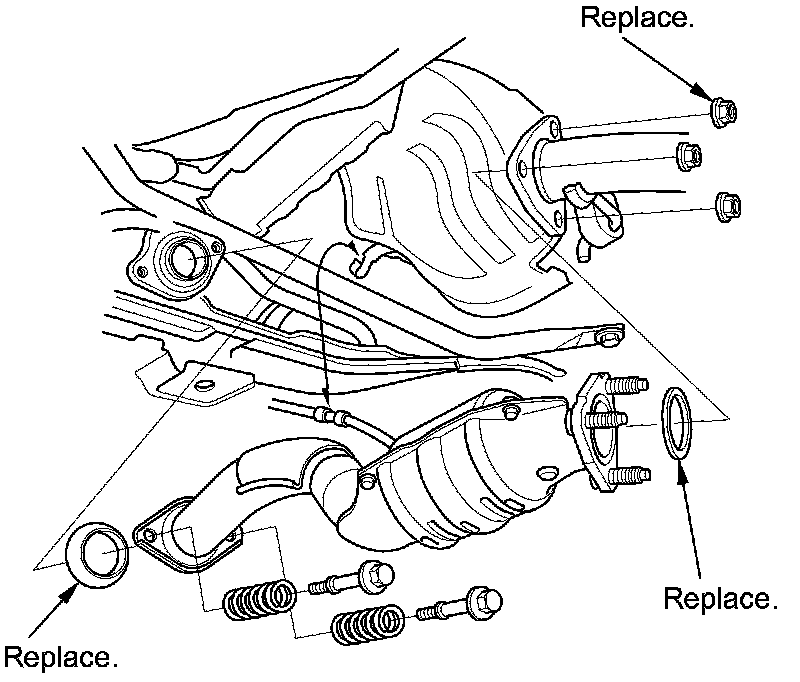 Replace.

Replace.

Replace.