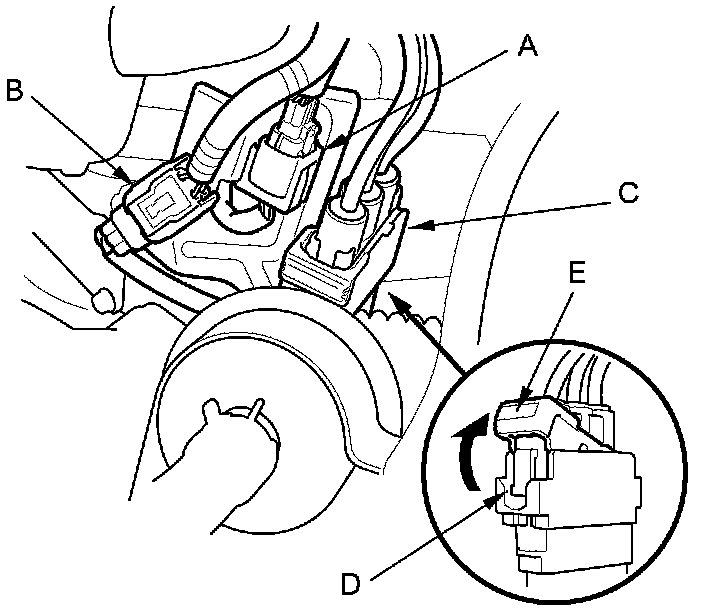 A
B
C
E
D