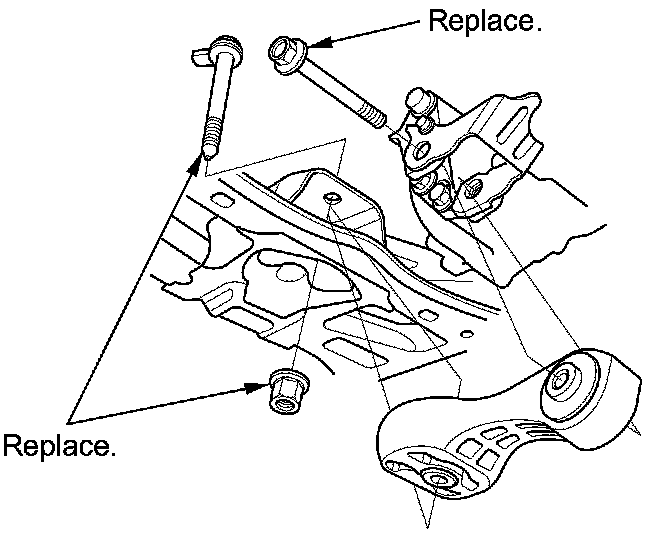 Replace.

Replace.