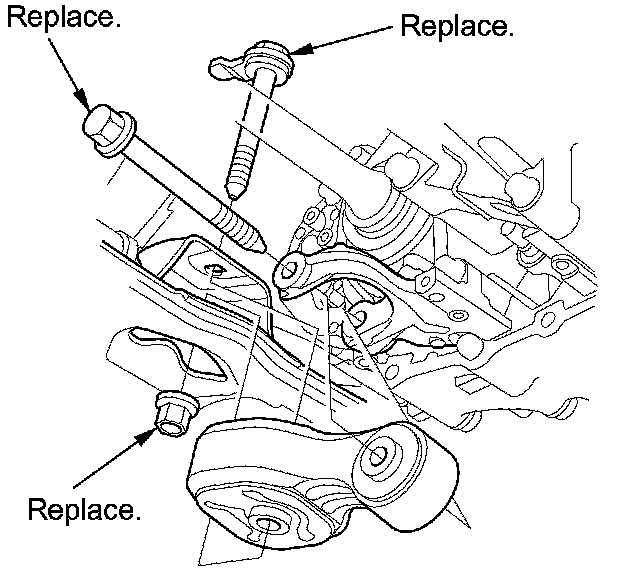 Replace.

Replace.

Replace.